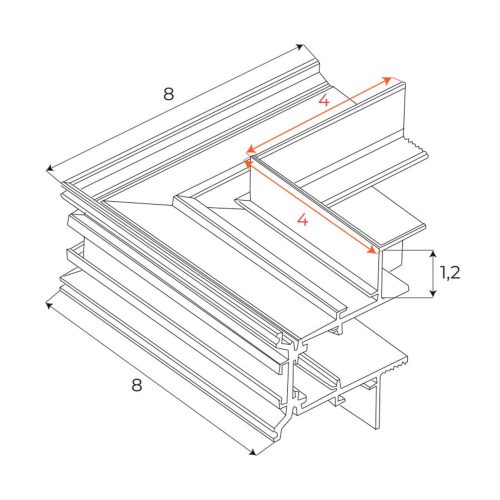 8
4
4
1,2
8