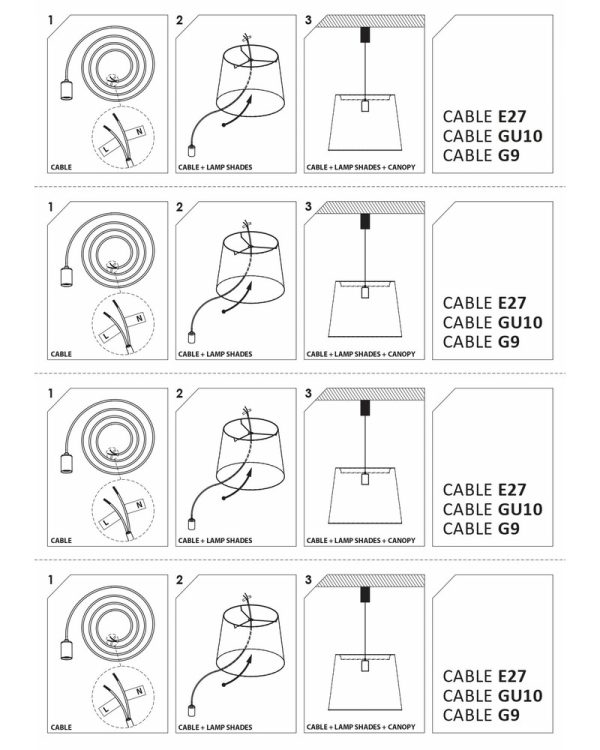 1

L N

CABLE

2

CABLE + LAMP SHADES

3

CABLE + LAMP SHADES + CANOPY

CABLE E27
CABLE GU10
CABLE G9

1

L N

CABLE

2

CABLE + LAMP SHADES

3

CABLE + LAMP SHADES + CANOPY

CABLE E27
CABLE GU10
CABLE G9

1

L N

CABLE

2

CABLE + LAMP SHADES

3

CABLE + LAMP SHADES + CANOPY

CABLE E27
CABLE GU10
CABLE G9

1

L N

CABLE

2

CABLE + LAMP SHADES

3

CABLE + LAMP SHADES + CANOPY

CABLE E27
CABLE GU10
CABLE G9